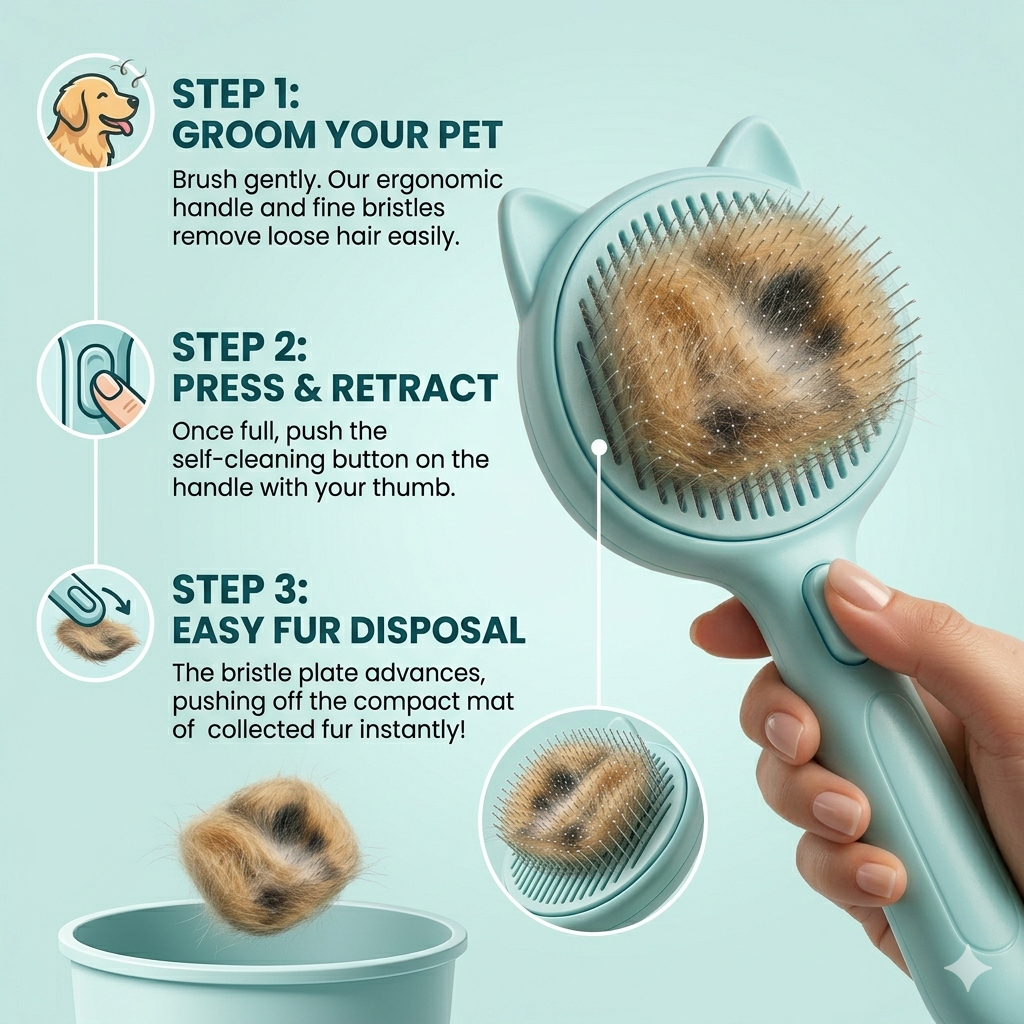 STEP 1:
GROOM YOUR PET

Brush gently. Our ergonomic handle and fine bristles remove loose hair easily.

STEP 2:
PRESS & RETRACT

Once full, push the self-cleaning button on the handle with your thumb.

STEP 3:
EASY FUR DISPOSAL

The bristle plate advances, pushing off the compact mat of collected fur instantly!